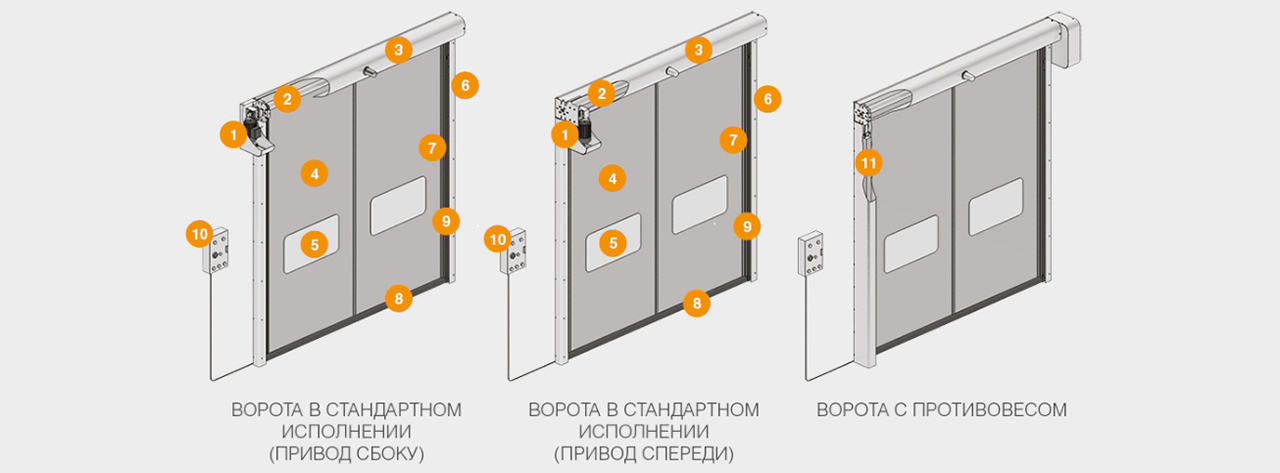 3
2
6
1
7
4
9
10
5
8

ВОРОТА В СТАНДАРТНОМ ИСПОЛНЕНИИ (ПРИВОД СБОКУ)

3
2
6
1
7
4
9
10
5
8

ВОРОТА В СТАНДАРТНОМ ИСПОЛНЕНИИ (ПРИВОД СПЕРЕДИ)

11

ВОРОТА С ПРОТИВОВЕСОМ