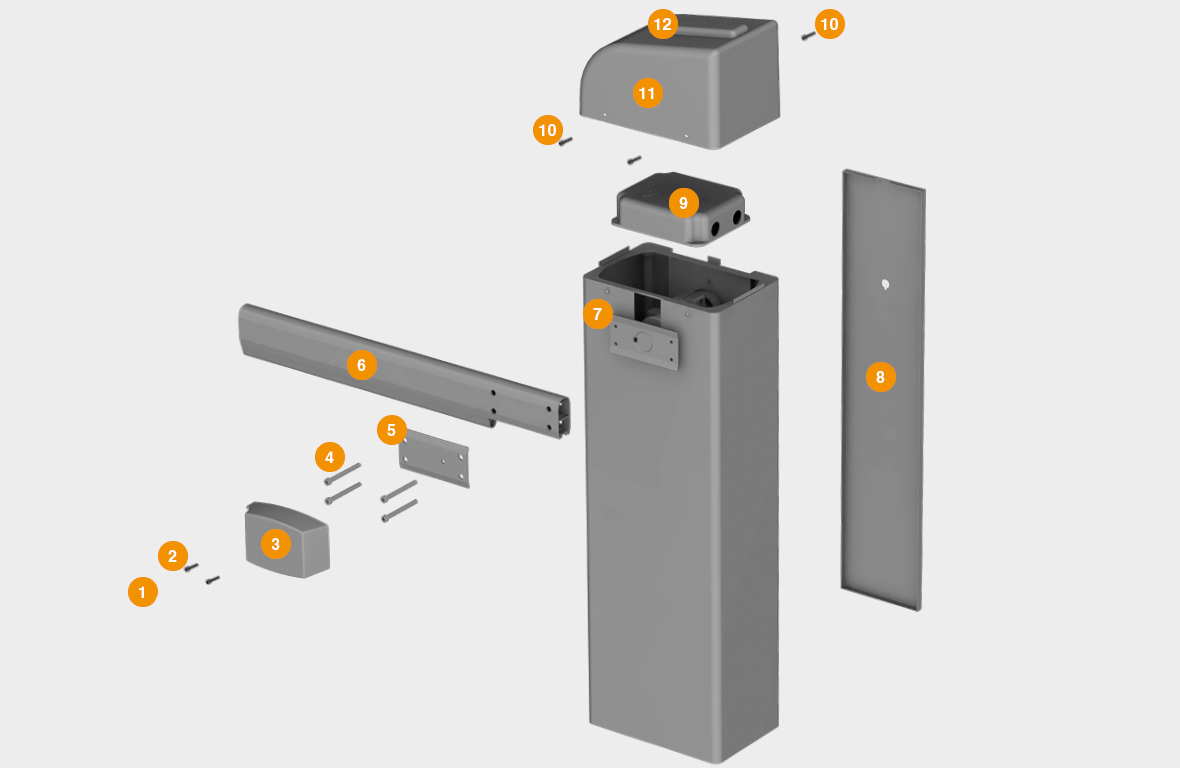 12
10
11
10
9
7
8
6
5
4
3
2
1